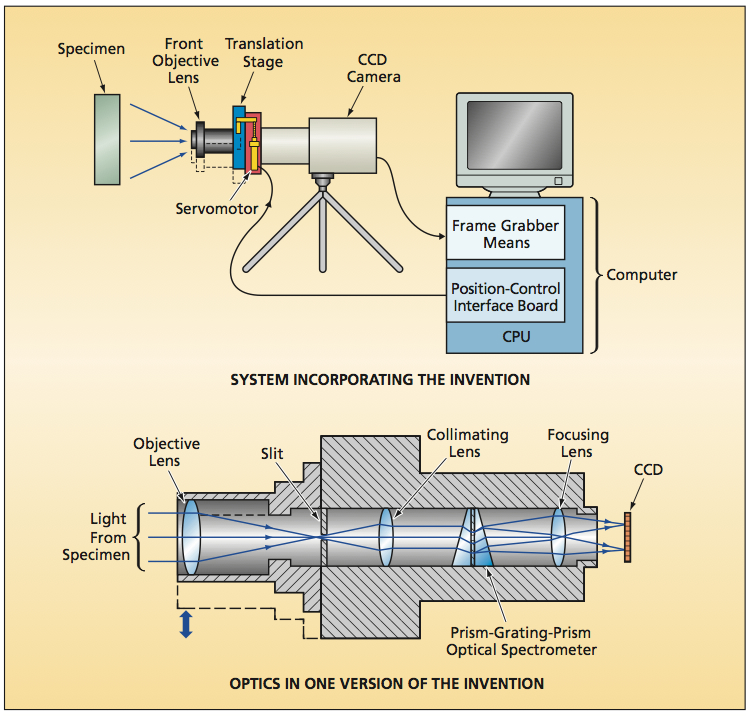 Specimen

Front Objective Lens

Translation Stage

CCD Camera

Servomotor

Frame Grabber Means

Position-Control Interface Board

CPU

Computer

SYSTEM INCORPORATING THE INVENTION

Objective Lens

Slit

Collimating Lens

Focusing Lens

CCD

Light From Specimen

Prism-Grating-Prism Optical Spectrometer

OPTICS IN ONE VERSION OF THE INVENTION