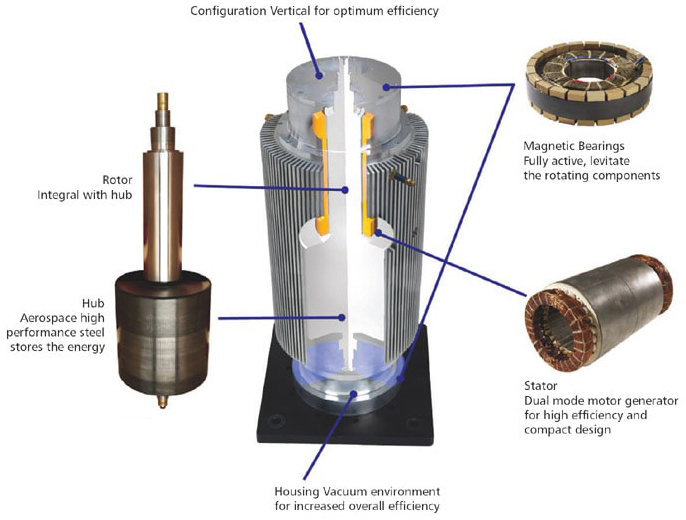 Configuration Vertical for optimum efficiency

Rotor
Integral with hub

Hub
Aerospace high performance steel stores the energy

Magnetic Bearings
Fully active, levitate the rotating components

Stator
Dual mode motor generator for high efficiency and compact design

Housing Vacuum environment for increased overall efficiency