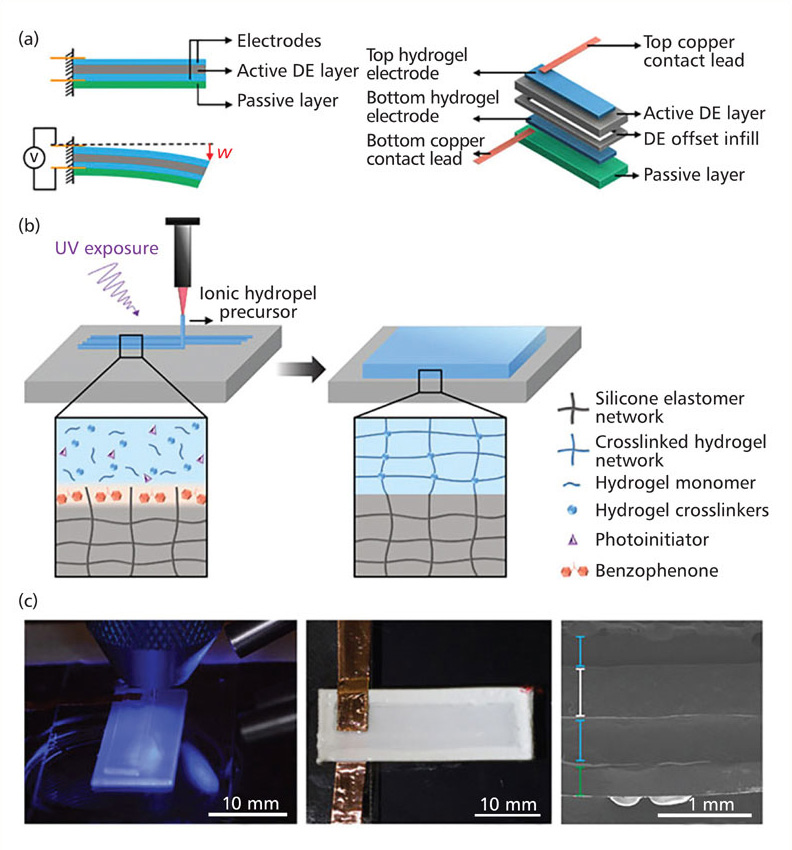 (a)

Electrodes
Active DE layer
Passive layer

V
$w$

Top hydrogel electrode
Bottom hydrogel electrode
Bottom copper contact lead
Top copper contact lead
Active DE layer
DE offset infill
Passive layer

(b)

UV exposure
Ionic hydropel precursor

Silicone elastomer network
Crosslinked hydrogel network
Hydrogel monomer
Hydrogel crosslinkers
Photoinitiator
Benzophenone

(c)

10 mm
10 mm
1 mm