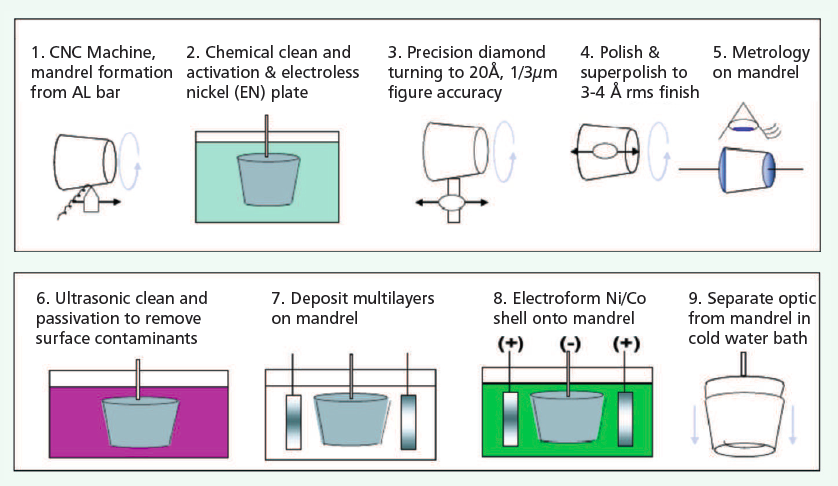 1. CNC Machine, mandrel formation from AL bar

2. Chemical clean and activation & electroless nickel (EN) plate

3. Precision diamond turning to 20Å, 1/3$\mu$m figure accuracy

4. Polish & superpolish to 3-4 Å rms finish

5. Metrology on mandrel

6. Ultrasonic clean and passivation to remove surface contaminants

7. Deposit multilayers on mandrel

8. Electroform Ni/Co shell onto mandrel

(+) (-) (+)

9. Separate optic from mandrel in cold water bath