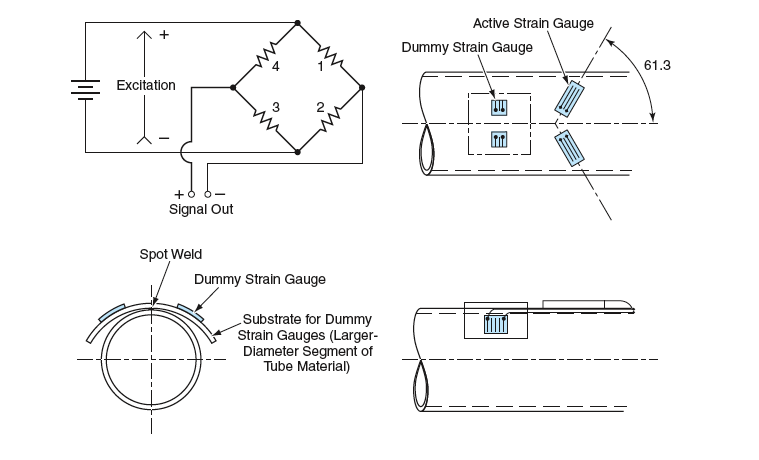 +
Excitation
−
4
1
3
2
+ −
Signal Out

Active Strain Gauge
Dummy Strain Gauge
61.3

Spot Weld
Dummy Strain Gauge
Substrate for Dummy Strain Gauges (Larger-Diameter Segment of Tube Material)