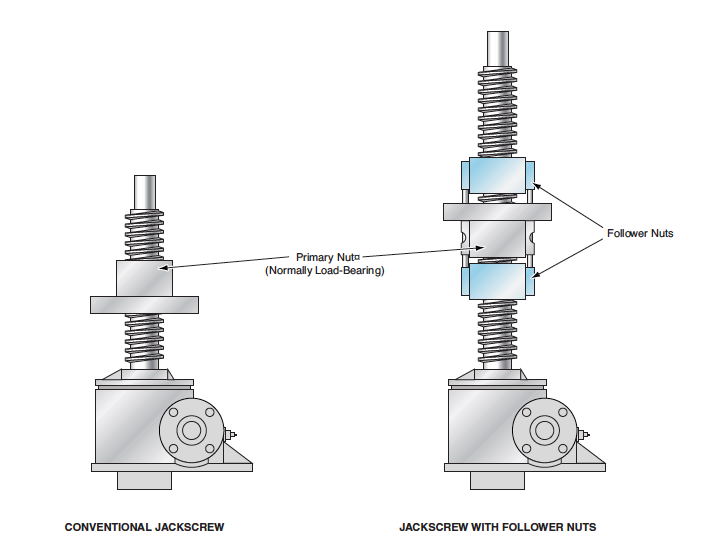 Primary Nut¤
(Normally Load-Bearing)

Follower Nuts

CONVENTIONAL JACKSCREW

JACKSCREW WITH FOLLOWER NUTS